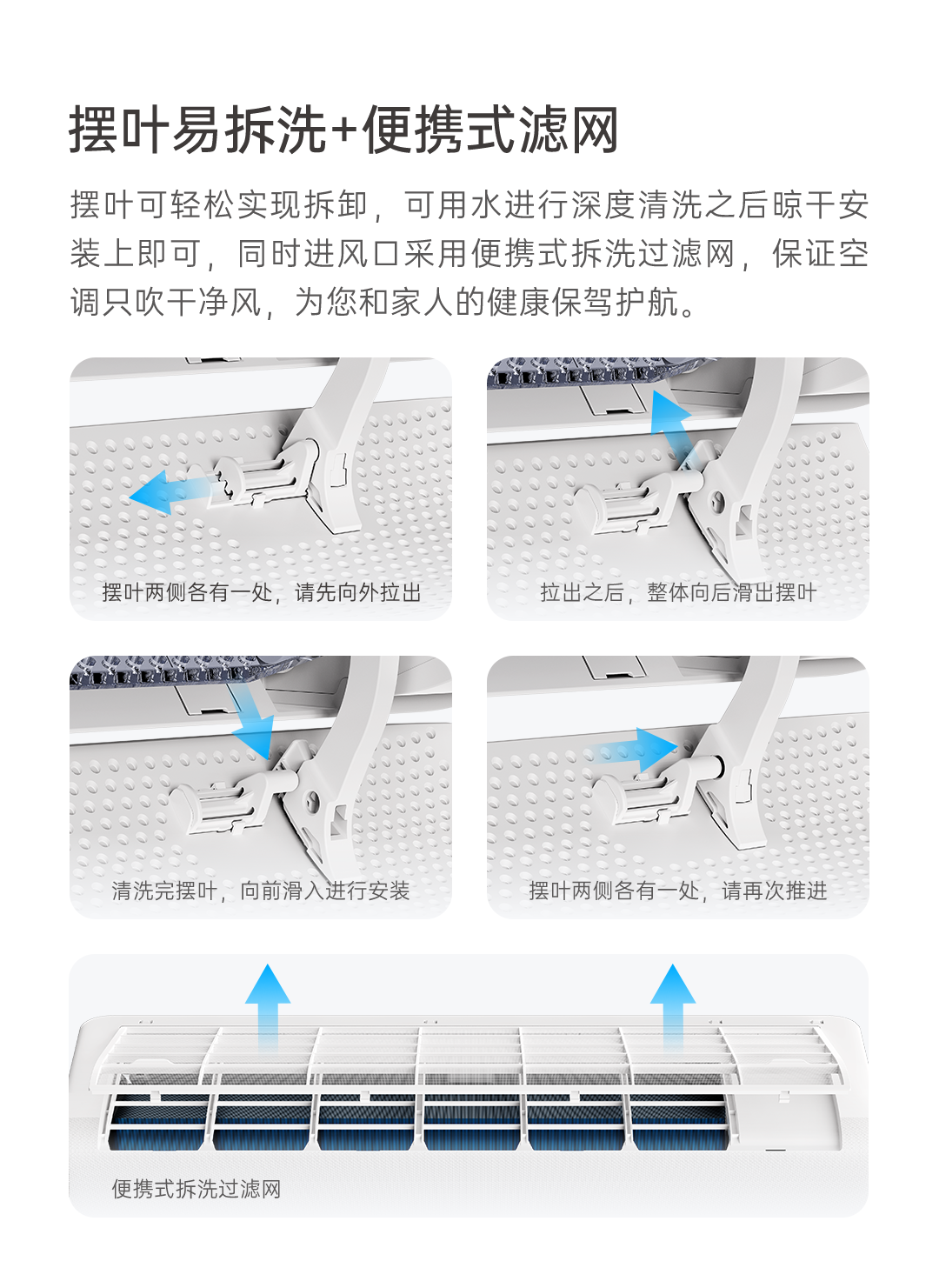 摆叶易拆洗+便携式滤网

摆叶可轻松实现拆卸，可用水进行深度清洗之后晾干安装上即可，同时进风口采用便携式拆洗过滤网，保证空调只吹干净风，为您和家人的健康保驾护航。

摆叶两侧各有一处，请先向外拉出

拉出之后，整体向后滑出摆叶

清洗完摆叶，向前滑入进行安装

摆叶两侧各有一处，请再次推进

便携式拆洗过滤网